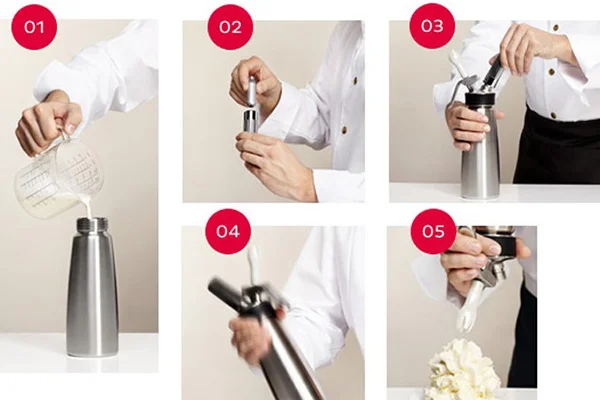 01

02

03

04

05